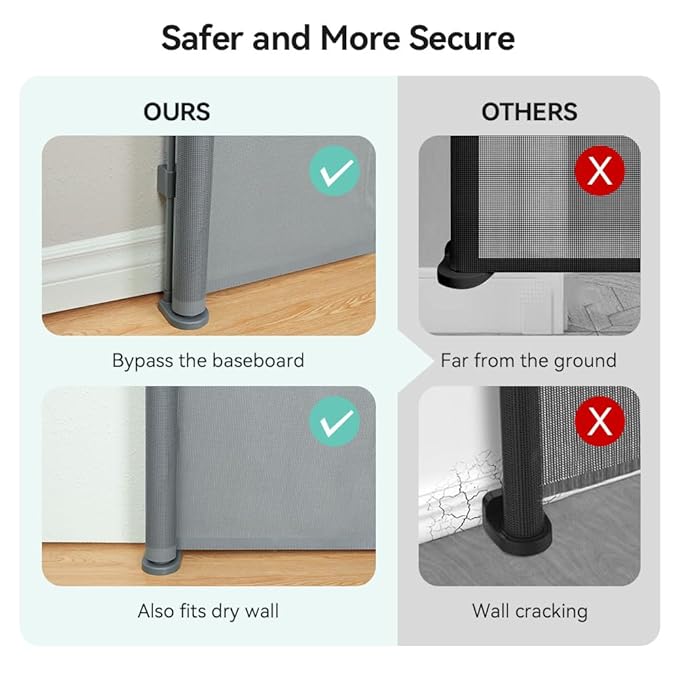 Safer and More Secure

OURS

Bypass the baseboard

Also fits dry wall

OTHERS

Far from the ground

Wall cracking