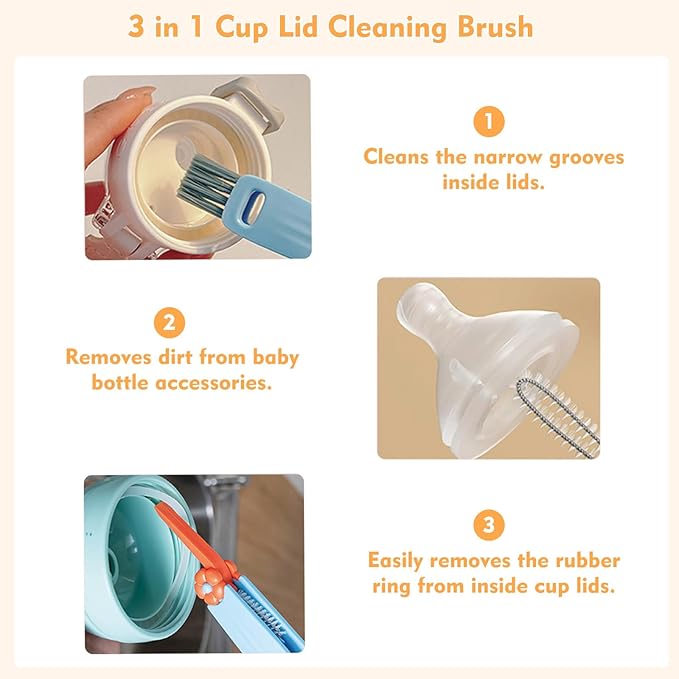 3 in 1 Cup Lid Cleaning Brush

1

Cleans the narrow grooves inside lids.

2

Removes dirt from baby bottle accessories.

3

Easily removes the rubber ring from inside cup lids.