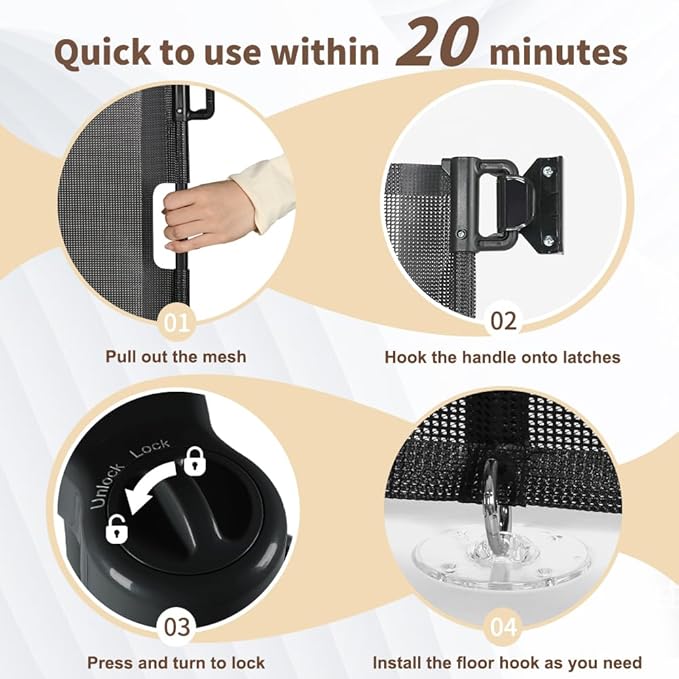 Quick to use within 20 minutes

01
Pull out the mesh

02
Hook the handle onto latches

Unlock Lock

03
Press and turn to lock

04
Install the floor hook as you need