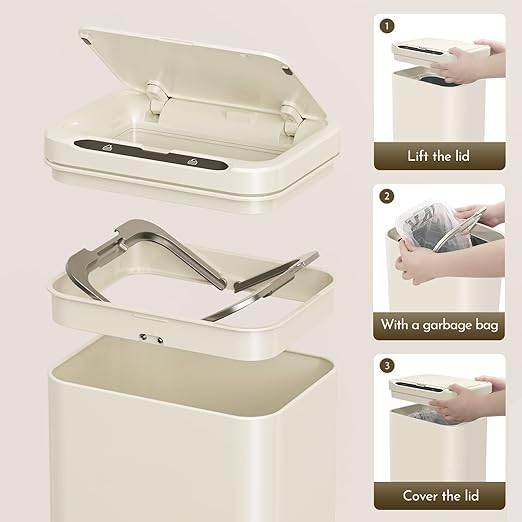 1
Lift the lid

2
With a garbage bag

3
Cover the lid