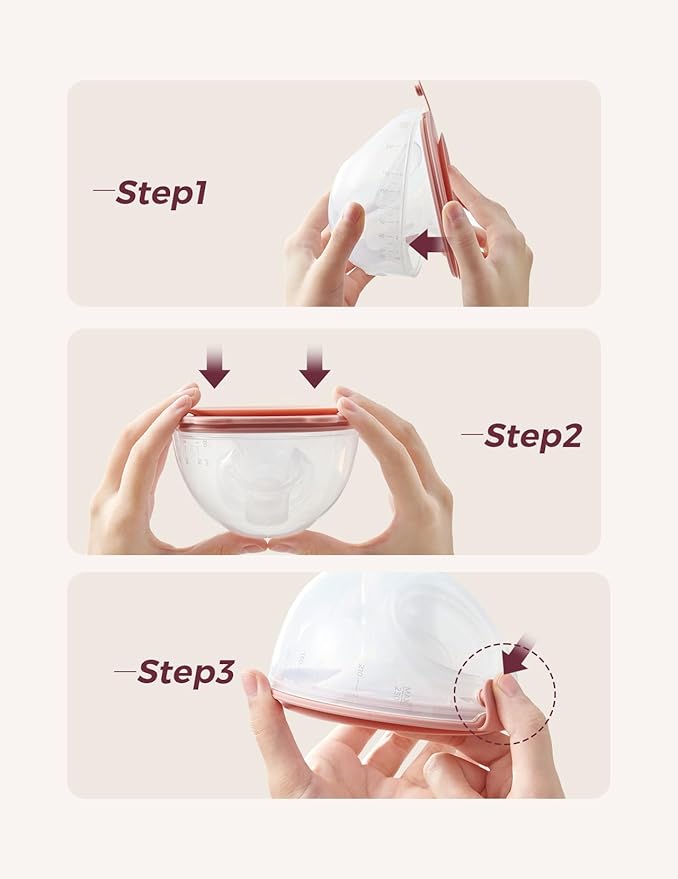 Step1

Step2

Step3