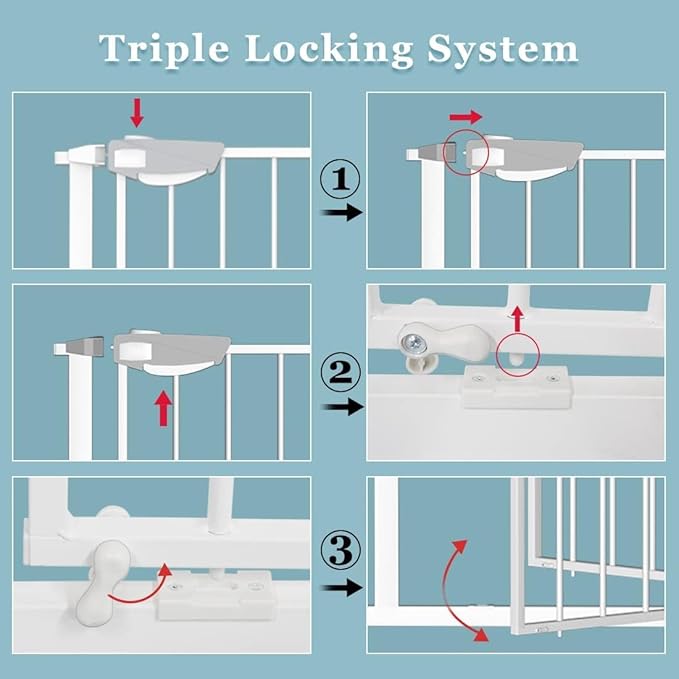 Triple Locking System

①

②

③