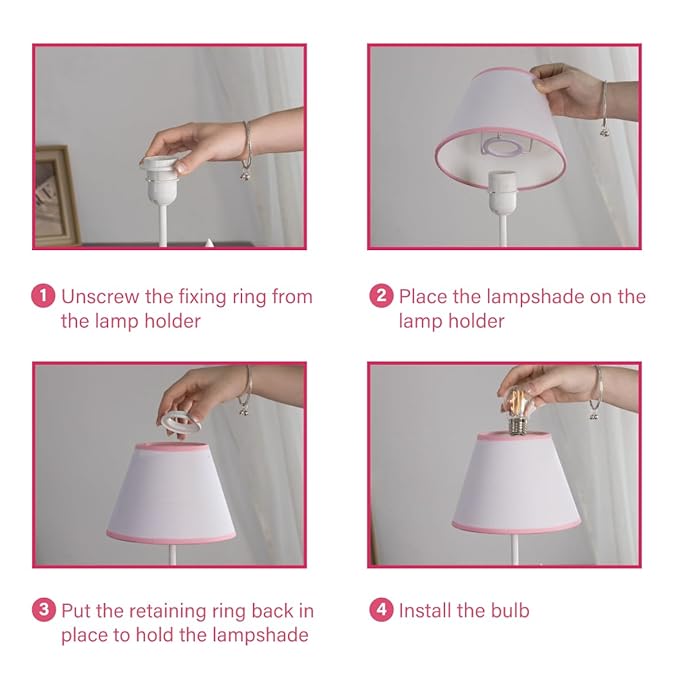 1 Unscrew the fixing ring from the lamp holder

2 Place the lampshade on the lamp holder

3 Put the retaining ring back in place to hold the lampshade

4 Install the bulb