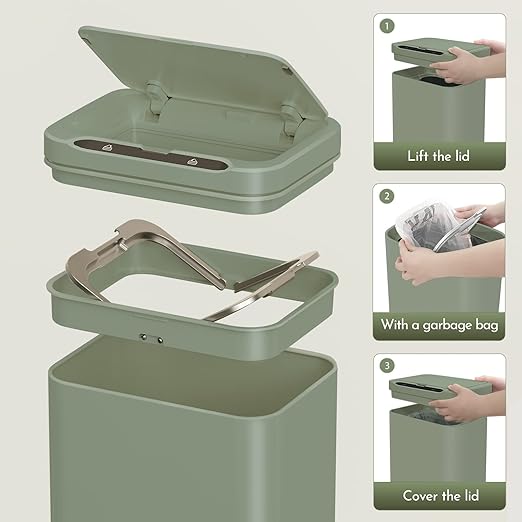 1

Lift the lid

2

With a garbage bag

3

Cover the lid