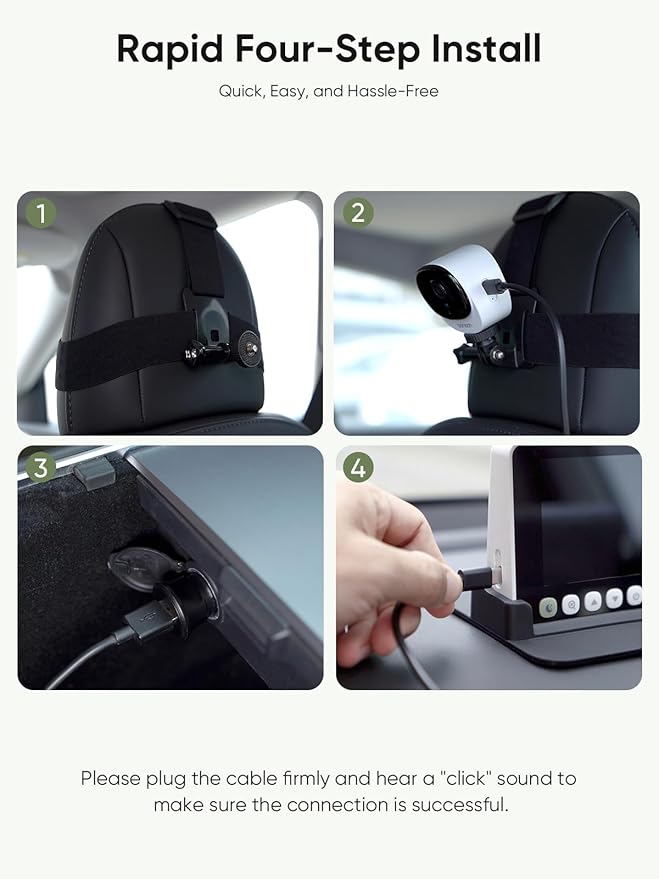 Rapid Four-Step Install

Quick, Easy, and Hassle-Free

1

2

3

4

Please plug the cable firmly and hear a "click" sound to make sure the connection is successful.