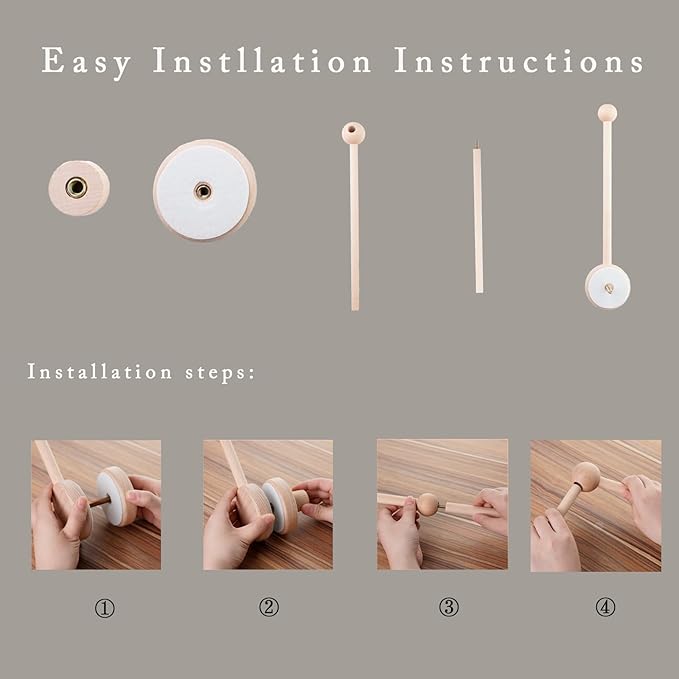 Easy Instllation Instructions

Installation steps:

①

②

③

④