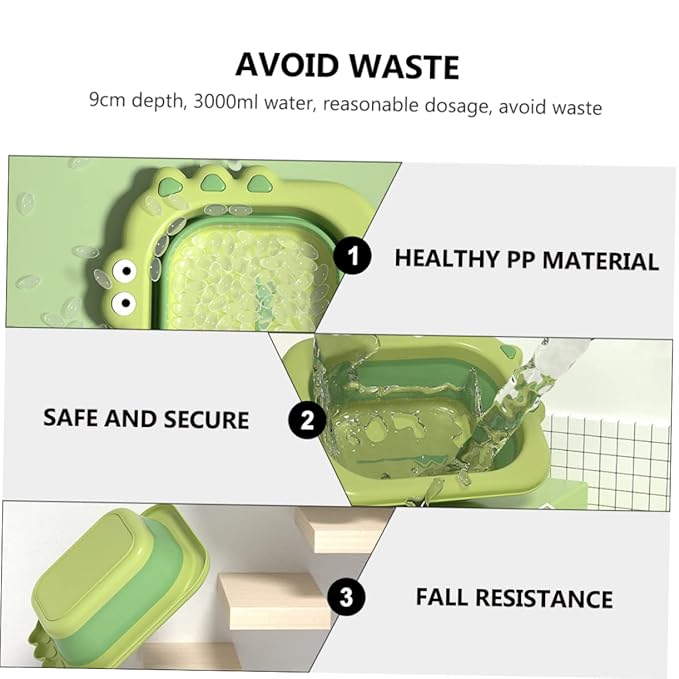 AVOID WASTE
9cm depth, 3000ml water, reasonable dosage, avoid waste

1 HEALTHY PP MATERIAL

SAFE AND SECURE 2

3 FALL RESISTANCE