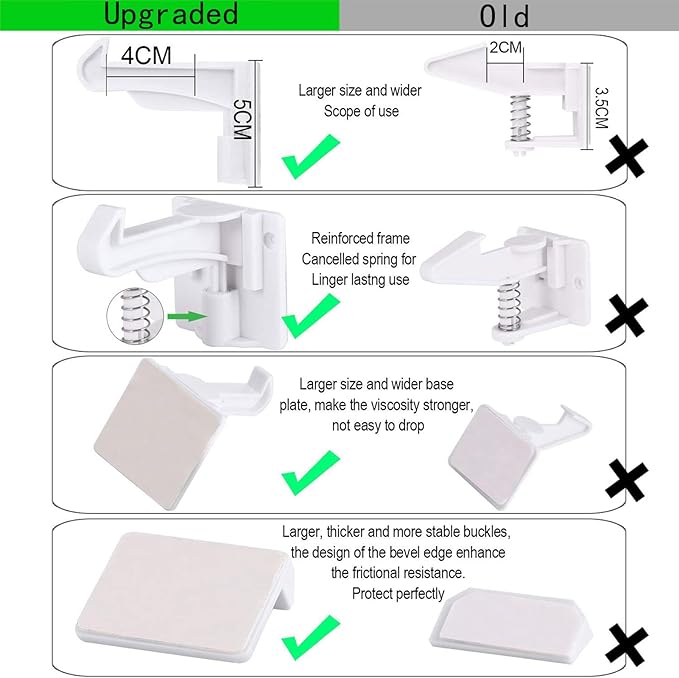 Upgraded

Old

4CM

5CM

Larger size and wider Scope of use

2CM

3.5CM

Reinforced frame Cancelled spring for Linger lastng use

Larger size and wider base plate, make the viscosity stronger, not easy to drop

Larger, thicker and more stable buckles, the design of the bevel edge enhance the frictional resistance. Protect perfectly