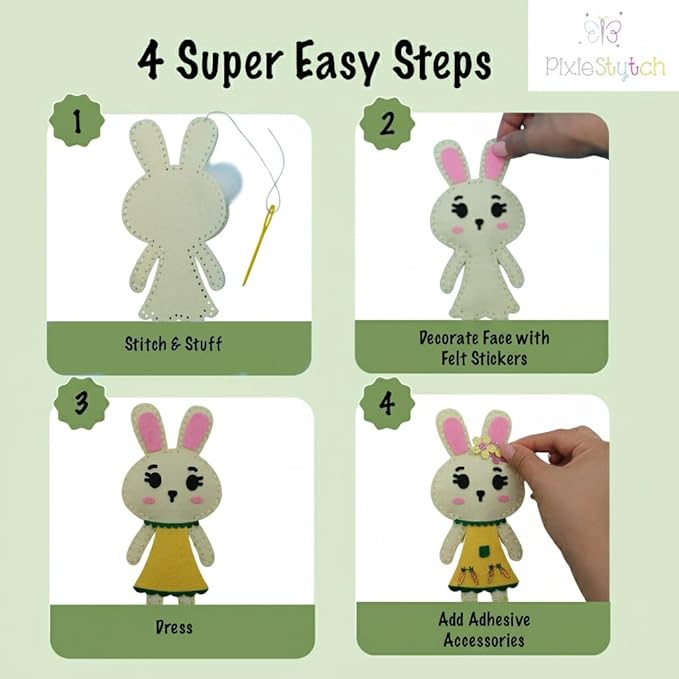 4 Super Easy Steps

PixieStytch

1

Stitch & Stuff

2

Decorate Face with Felt Stickers

3

Dress

4

Add Adhesive Accessories