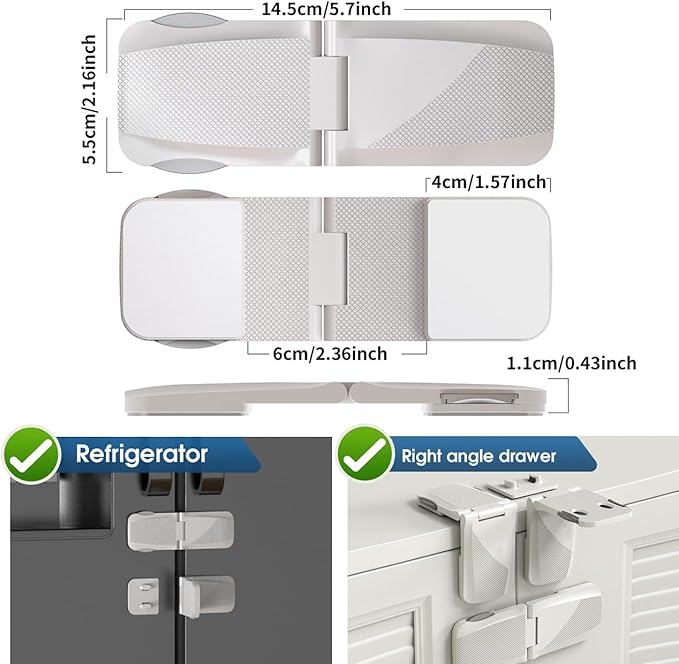 14.5cm/5.7inch

5.5cm/2.16inch

4cm/1.57inch

6cm/2.36inch

1.1cm/0.43inch

Refrigerator

Right angle drawer