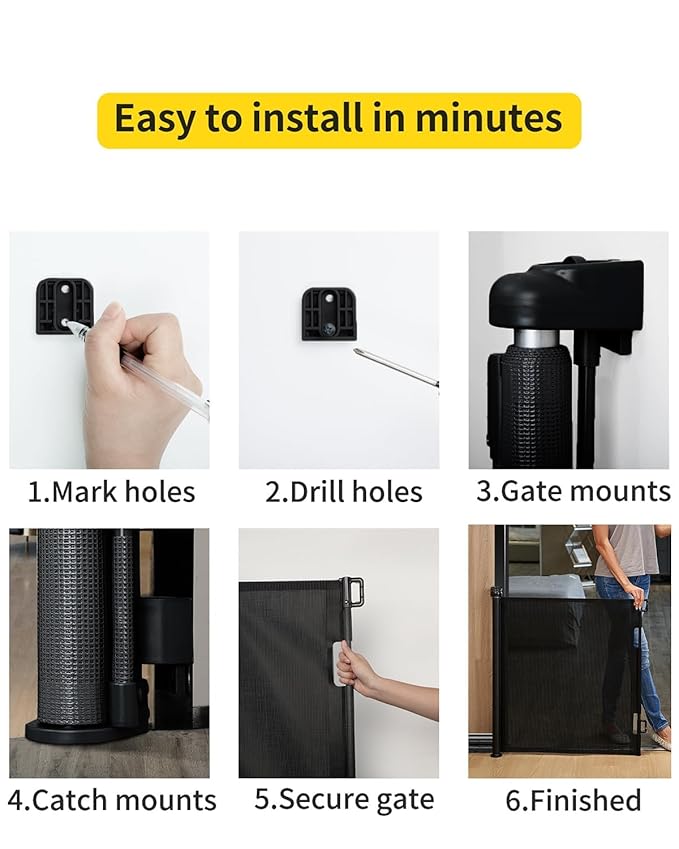 Easy to install in minutes

1.Mark holes

2.Drill holes

3.Gate mounts

4.Catch mounts

5.Secure gate

6.Finished