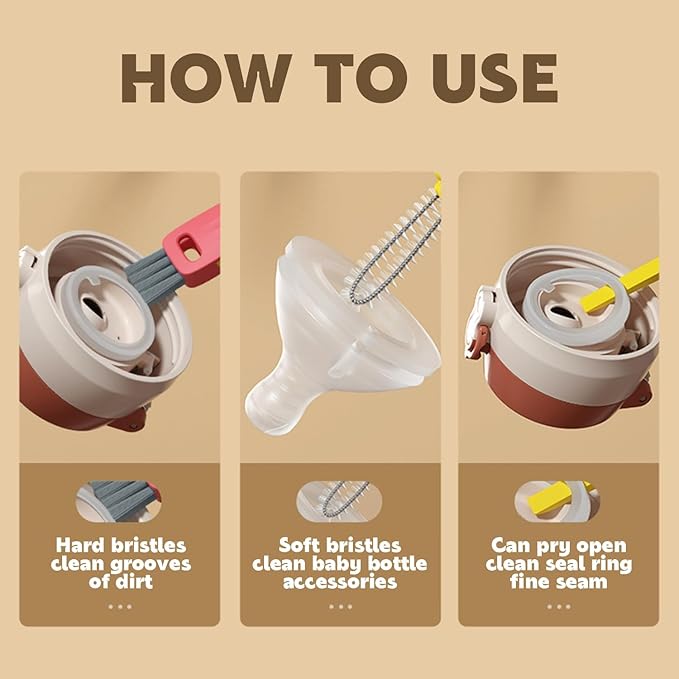 HOW TO USE

Hard bristles clean grooves of dirt

...

Soft bristles clean baby bottle accessories

...

Can pry open clean seal ring fine seam

...