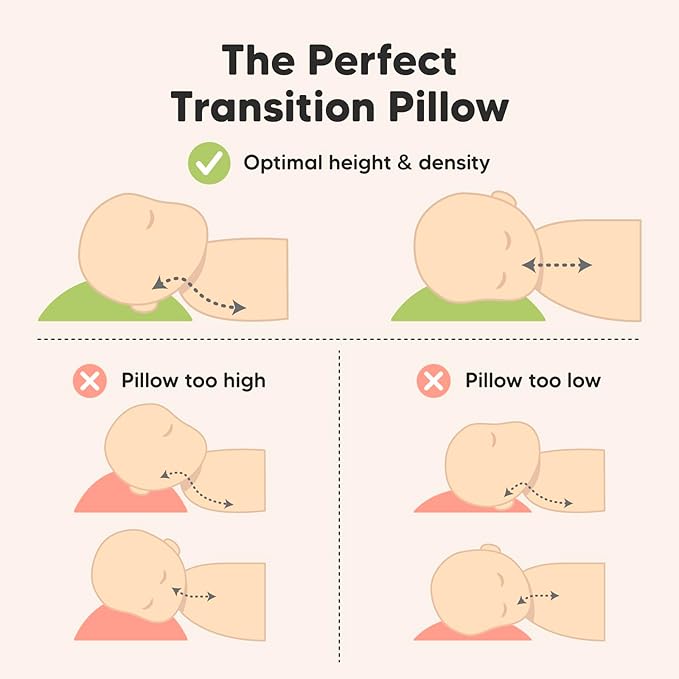 The Perfect Transition Pillow

Optimal height & density

Pillow too high

Pillow too low