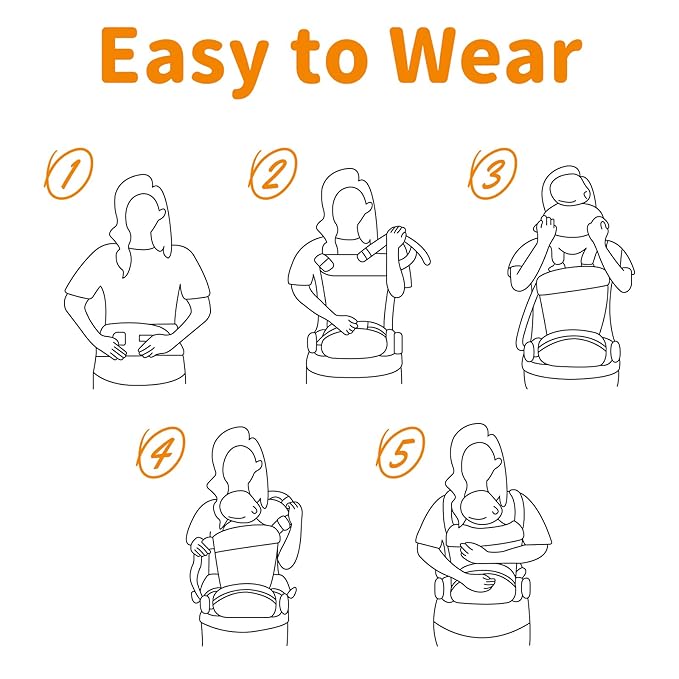 Easy to Wear

1

2

3

4

5