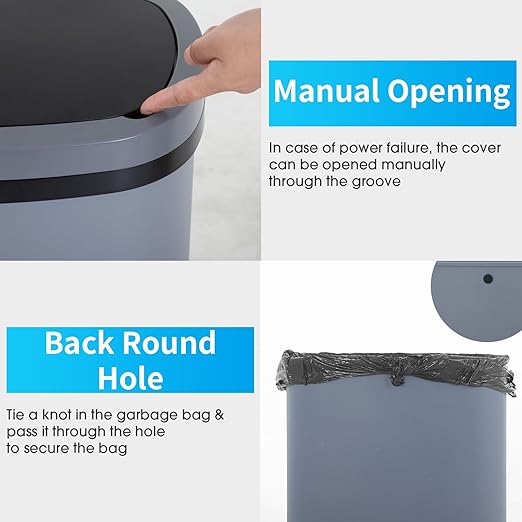 Manual Opening

In case of power failure, the cover can be opened manually through the groove

Back Round Hole

Tie a knot in the garbage bag & pass it through the hole to secure the bag