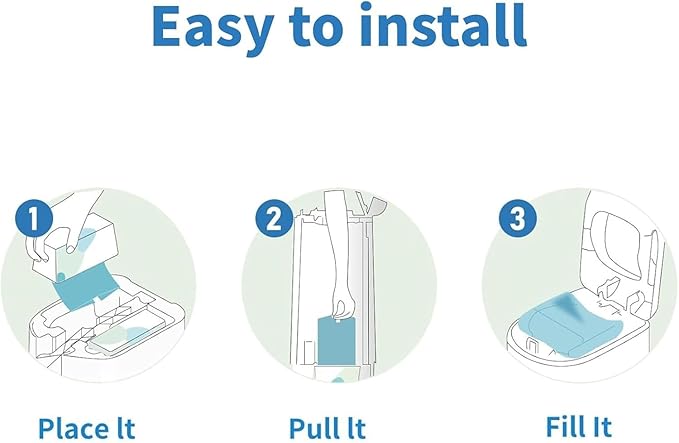 Easy to install

1

2

3

Place It

Pull It

Fill It