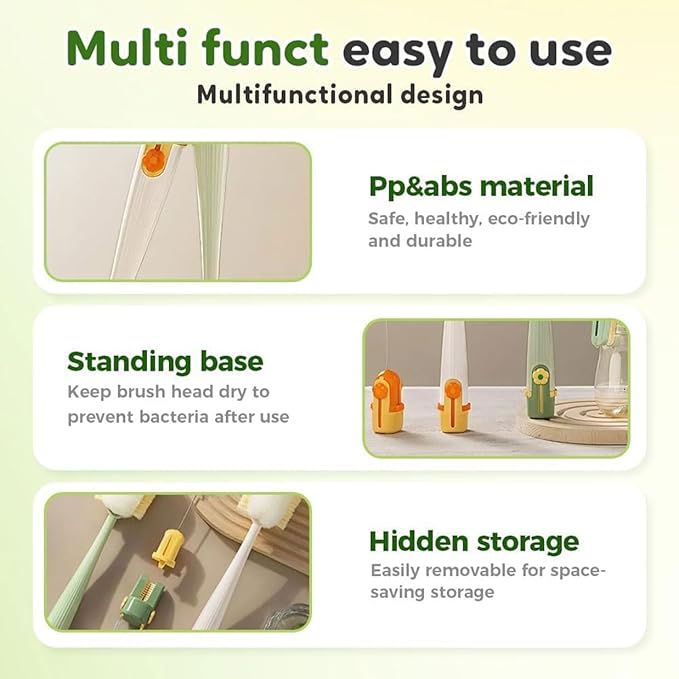 Multi funct easy to use
Multifunctional design

Pp&abs material
Safe, healthy, eco-friendly and durable

Standing base
Keep brush head dry to prevent bacteria after use

Hidden storage
Easily removable for space-saving storage