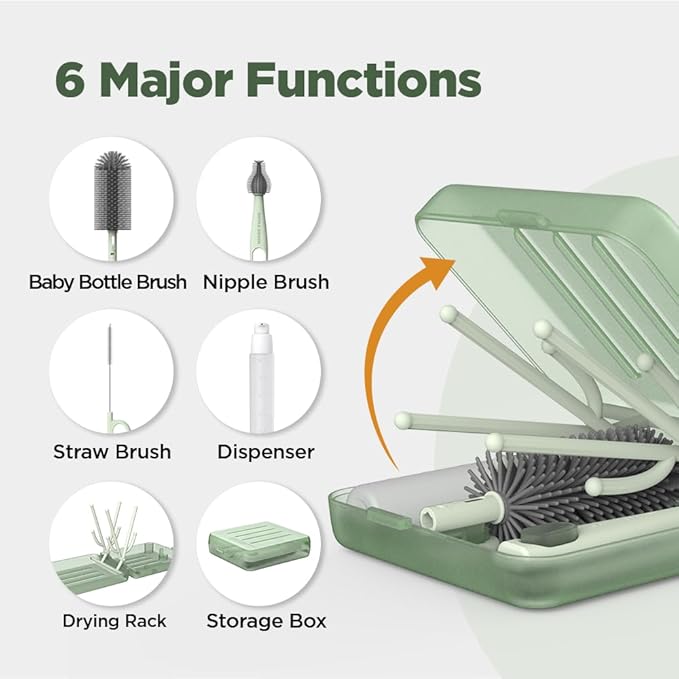 6 Major Functions

Baby Bottle Brush

Nipple Brush

Straw Brush

Dispenser

Drying Rack

Storage Box