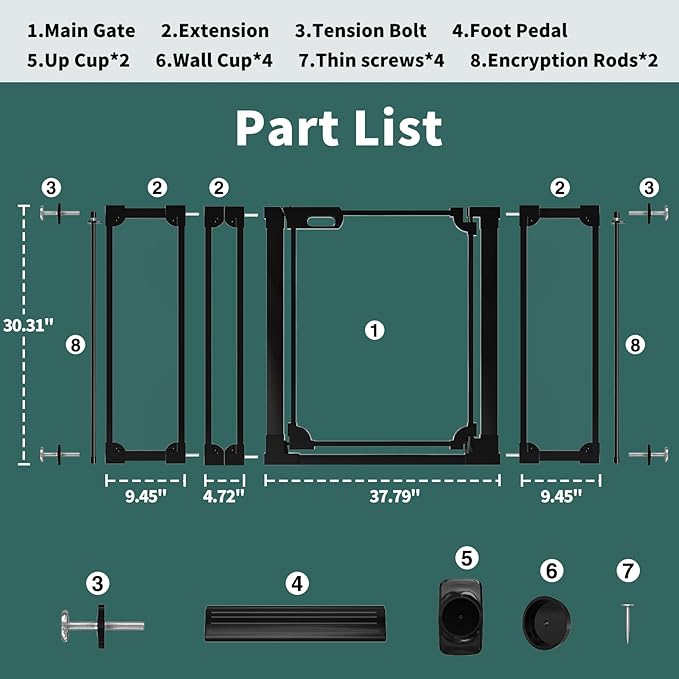 1.Main Gate 2.Extension 3.Tension Bolt 4.Foot Pedal
5.Up Cup*2 6.Wall Cup*4 7.Thin screws*4 8.Encryption Rods*2

Part List

3 2 2 2 3

30.31"

8 1 8

9.45" 4.72" 37.79" 9.45"

3 4 5 6 7