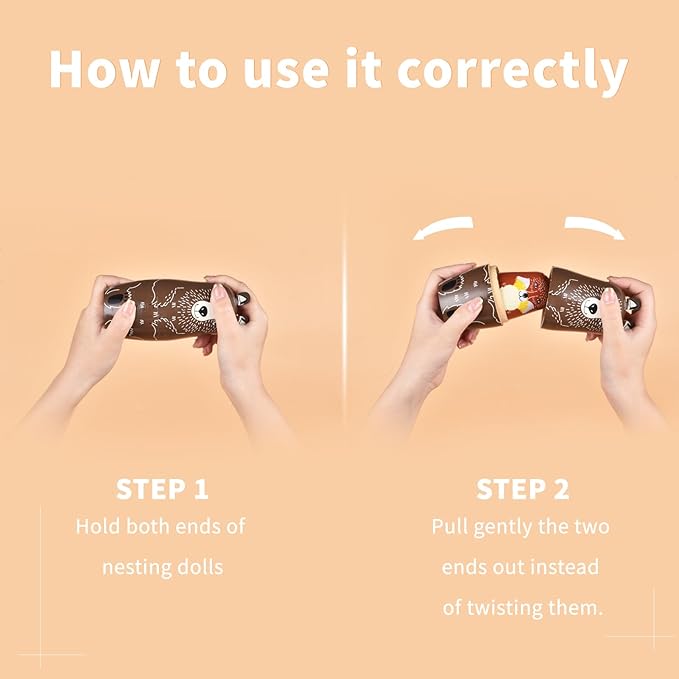 How to use it correctly

STEP 1
Hold both ends of nesting dolls

STEP 2
Pull gently the two ends out instead of twisting them.