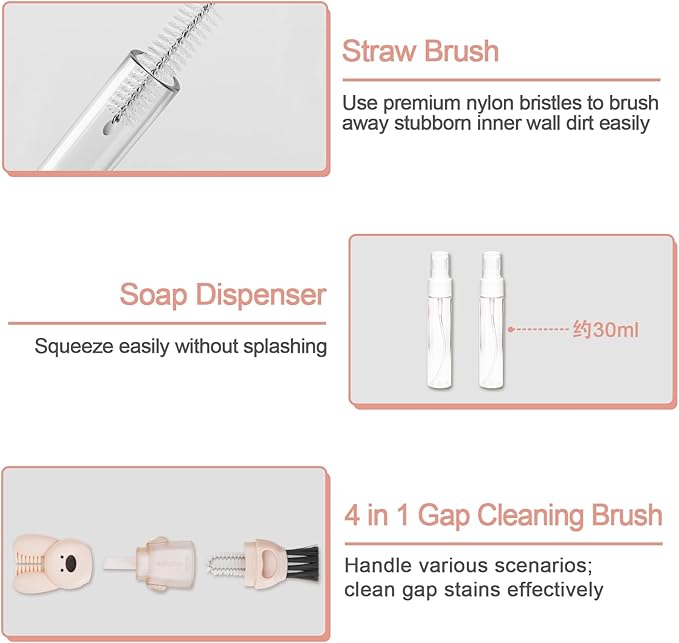 Straw Brush

Use premium nylon bristles to brush away stubborn inner wall dirt easily

Soap Dispenser

Squeeze easily without splashing

约30ml

4 in 1 Gap Cleaning Brush

Handle various scenarios; clean gap stains effectively