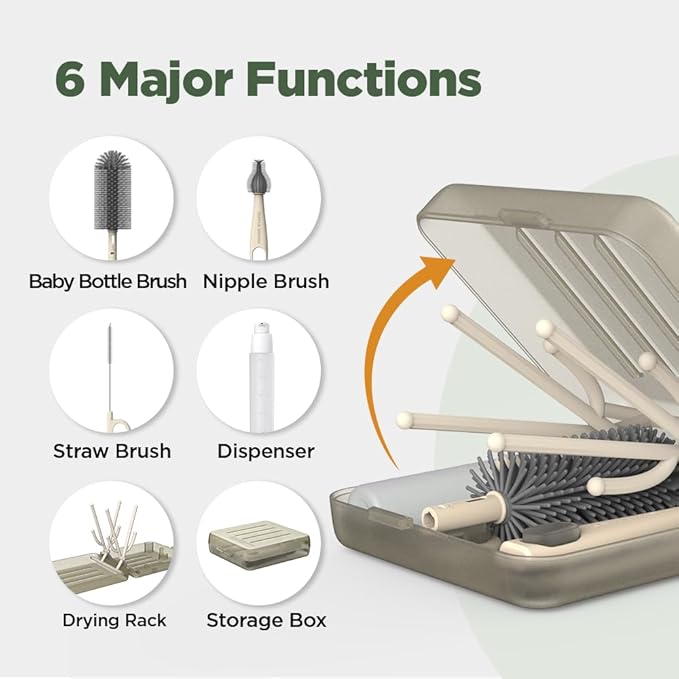 6 Major Functions

Baby Bottle Brush

Nipple Brush

Straw Brush

Dispenser

Drying Rack

Storage Box