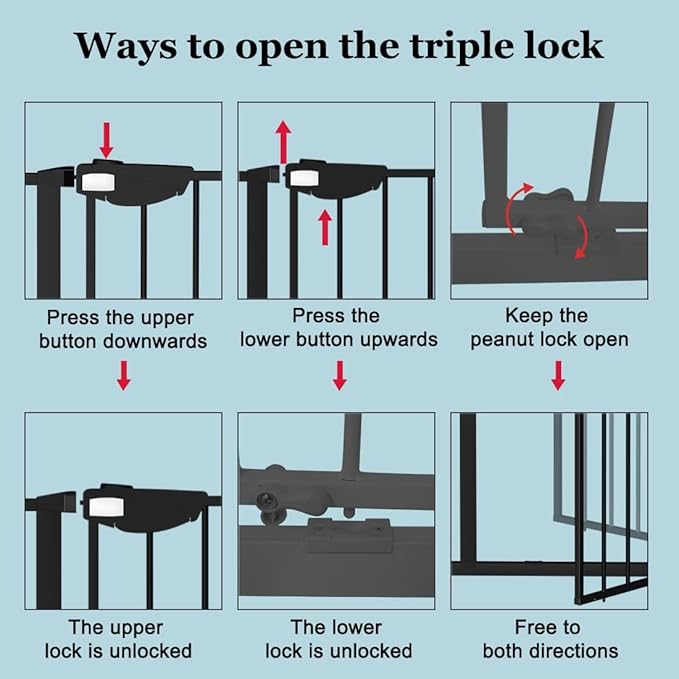 Ways to open the triple lock

Press the upper button downwards

Press the lower button upwards

Keep the peanut lock open

The upper lock is unlocked

The lower lock is unlocked

Free to both directions