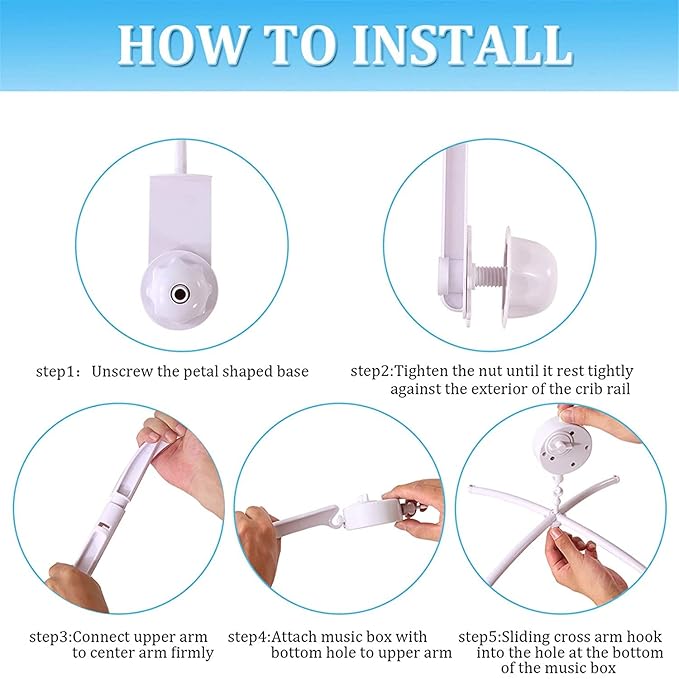 HOW TO INSTALL

step1: Unscrew the petal shaped base

step2:Tighten the nut until it rest tightly against the exterior of the crib rail

step3:Connect upper arm to center arm firmly

step4:Attach music box with bottom hole to upper arm

step5:Sliding cross arm hook into the hole at the bottom of the music box