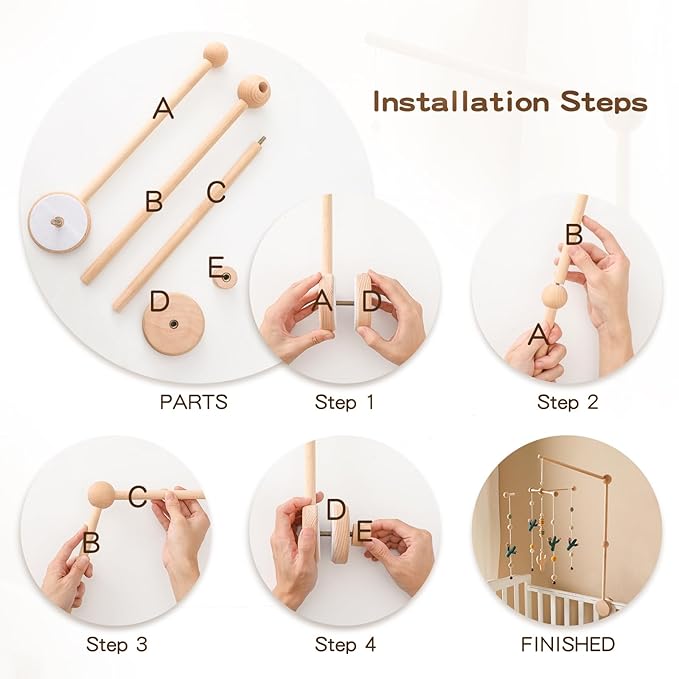 Installation Steps

A
B
C
E
D

PARTS

A D

Step 1

B
A

Step 2

C
B

Step 3

D
E

Step 4

FINISHED