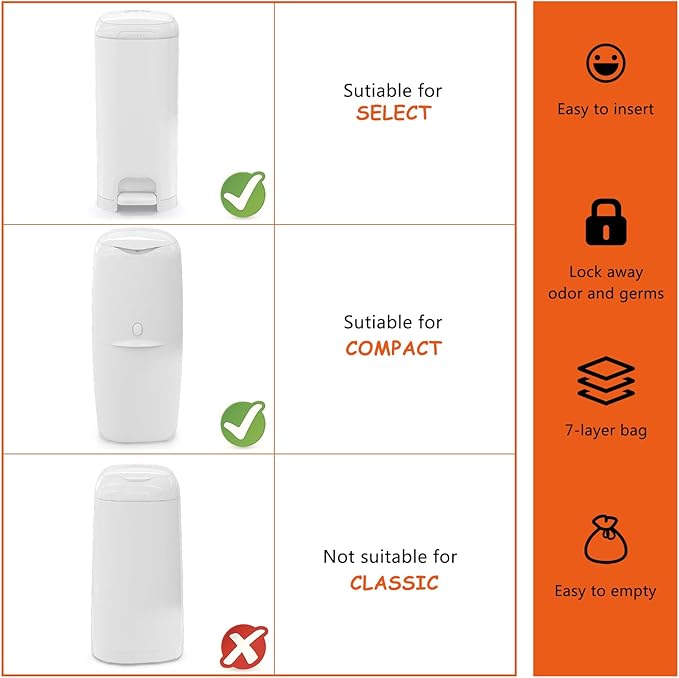 Sutiable for
SELECT

Sutiable for
COMPACT

Not suitable for
CLASSIC

Easy to insert

Lock away
odor and germs

7-layer bag

Easy to empty