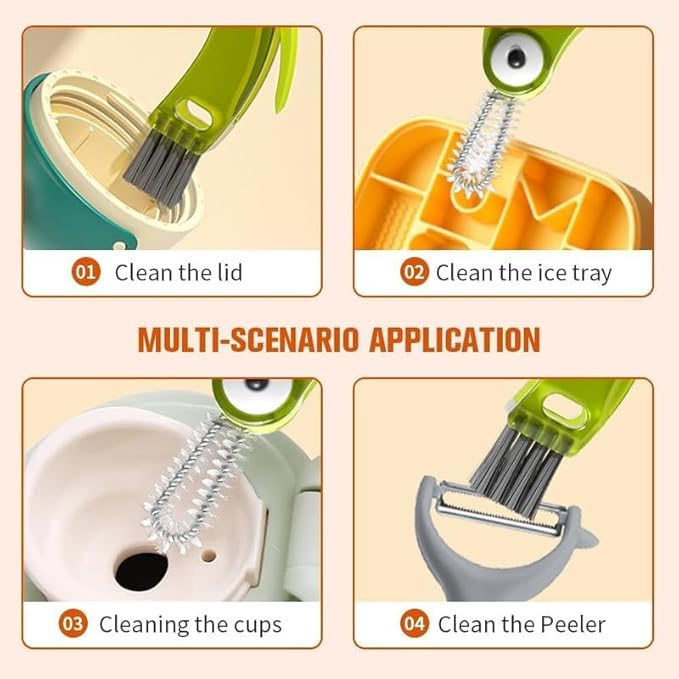 01 Clean the lid

02 Clean the ice tray

MULTI-SCENARIO APPLICATION

03 Cleaning the cups

04 Clean the Peeler