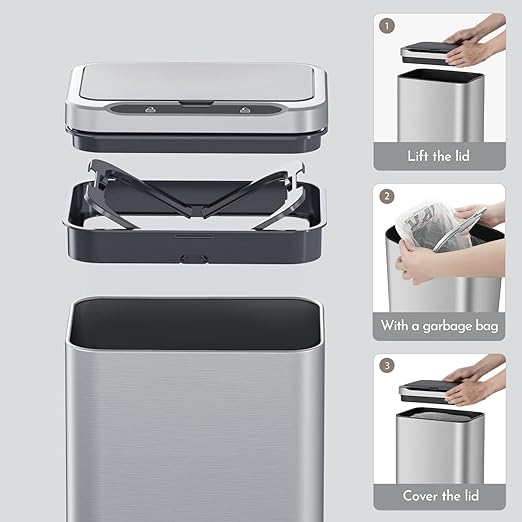 1
Lift the lid

2
With a garbage bag

3
Cover the lid