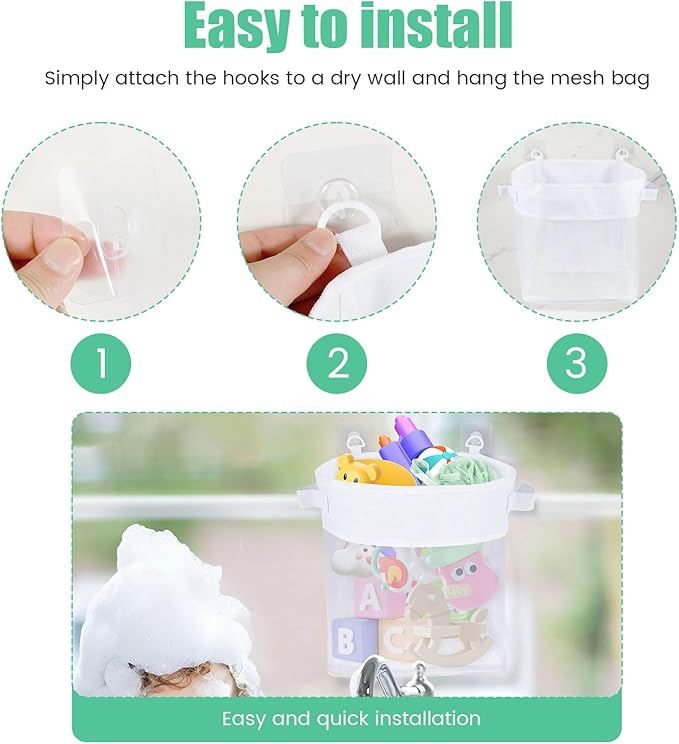 Easy to install

Simply attach the hooks to a dry wall and hang the mesh bag

1

2

3

A

B

C

Easy and quick installation