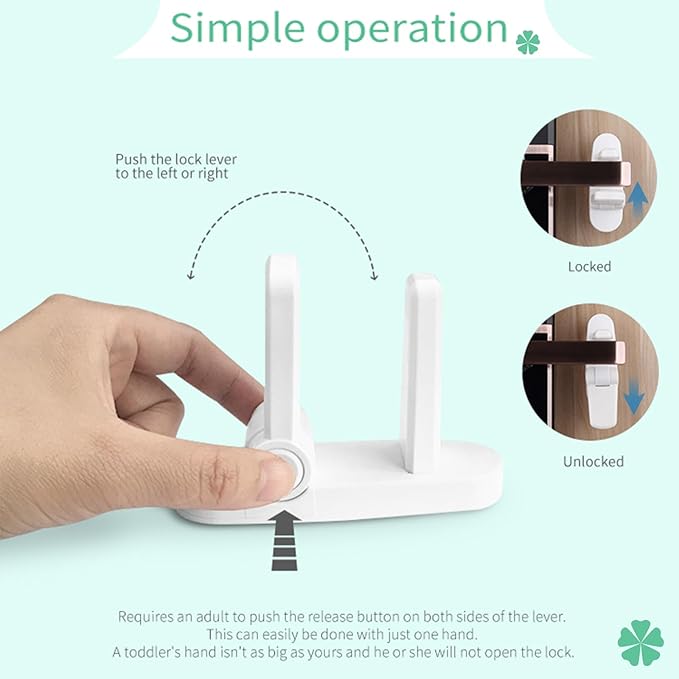 Simple operation

Push the lock lever
to the left or right

Locked

Unlocked

Requires an adult to push the release button on both sides of the lever.
This can easily be done with just one hand.
A toddler's hand isn't as big as yours and he or she will not open the lock.