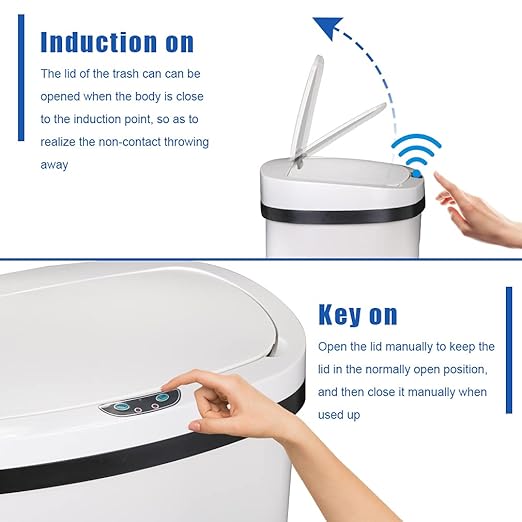 Induction on

The lid of the trash can can be opened when the body is close to the induction point, so as to realize the non-contact throwing away

Key on

Open the lid manually to keep the lid in the normally open position, and then close it manually when used up