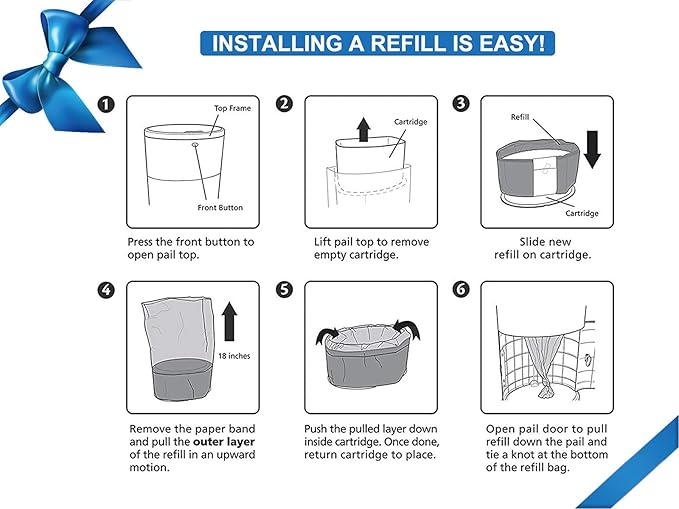 INSTALLING A REFILL IS EASY!

1

Top Frame

Front Button

Press the front button to open pail top.

2

Cartridge

Lift pail top to remove empty cartridge.

3

Refill

Cartridge

Slide new refill on cartridge.

4

18 inches

Remove the paper band and pull the outer layer of the refill in an upward motion.

5

Push the pulled layer down inside cartridge. Once done, return cartridge to place.

6

Open pail door to pull refill down the pail and tie a knot at the bottom of the refill bag.