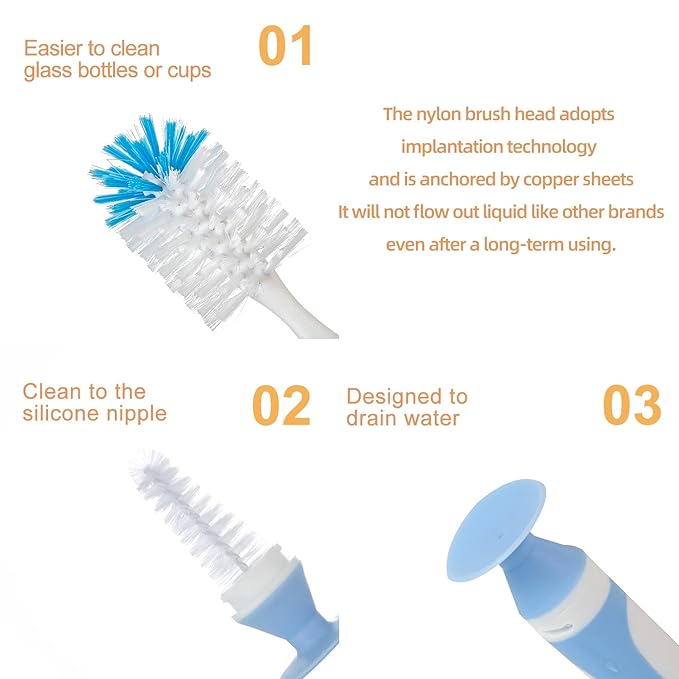 Easier to clean glass bottles or cups

01

The nylon brush head adopts
implantation technology
and is anchored by copper sheets
It will not flow out liquid like other brands
even after a long-term using.

Clean to the silicone nipple

02

Designed to drain water

03