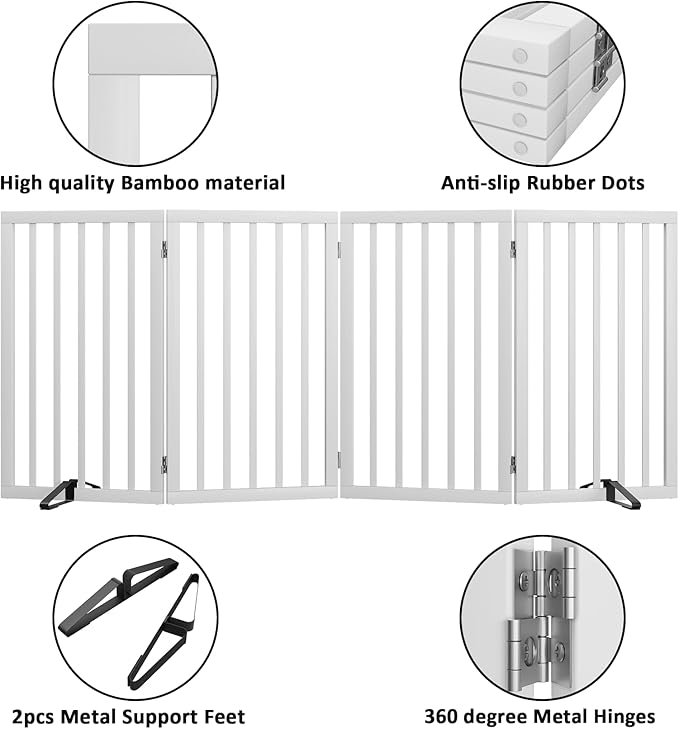 High quality Bamboo material

Anti-slip Rubber Dots

2pcs Metal Support Feet

360 degree Metal Hinges