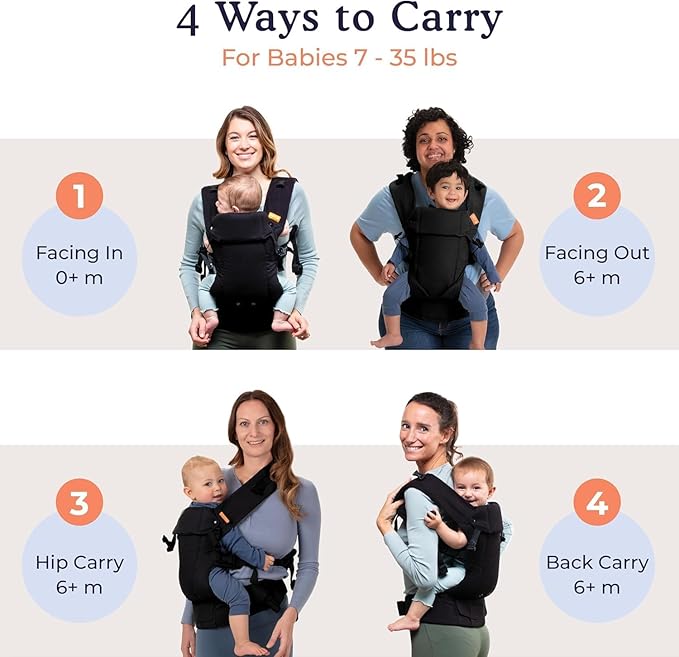 4 Ways to Carry

For Babies 7 - 35 lbs

1
Facing In
0+ m

2
Facing Out
6+ m

3
Hip Carry
6+ m

4
Back Carry
6+ m