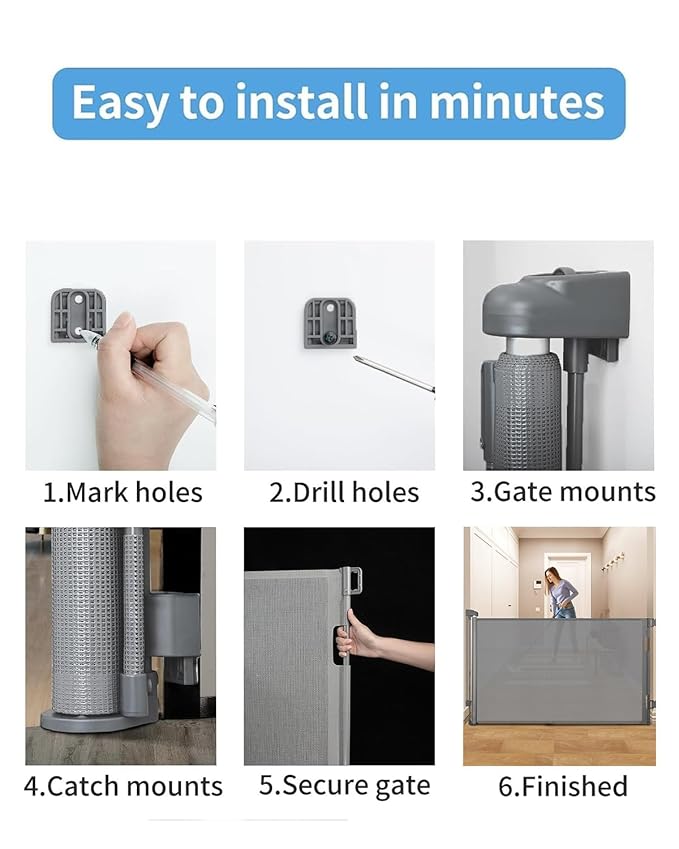 Easy to install in minutes

1.Mark holes

2.Drill holes

3.Gate mounts

4.Catch mounts

5.Secure gate

6.Finished