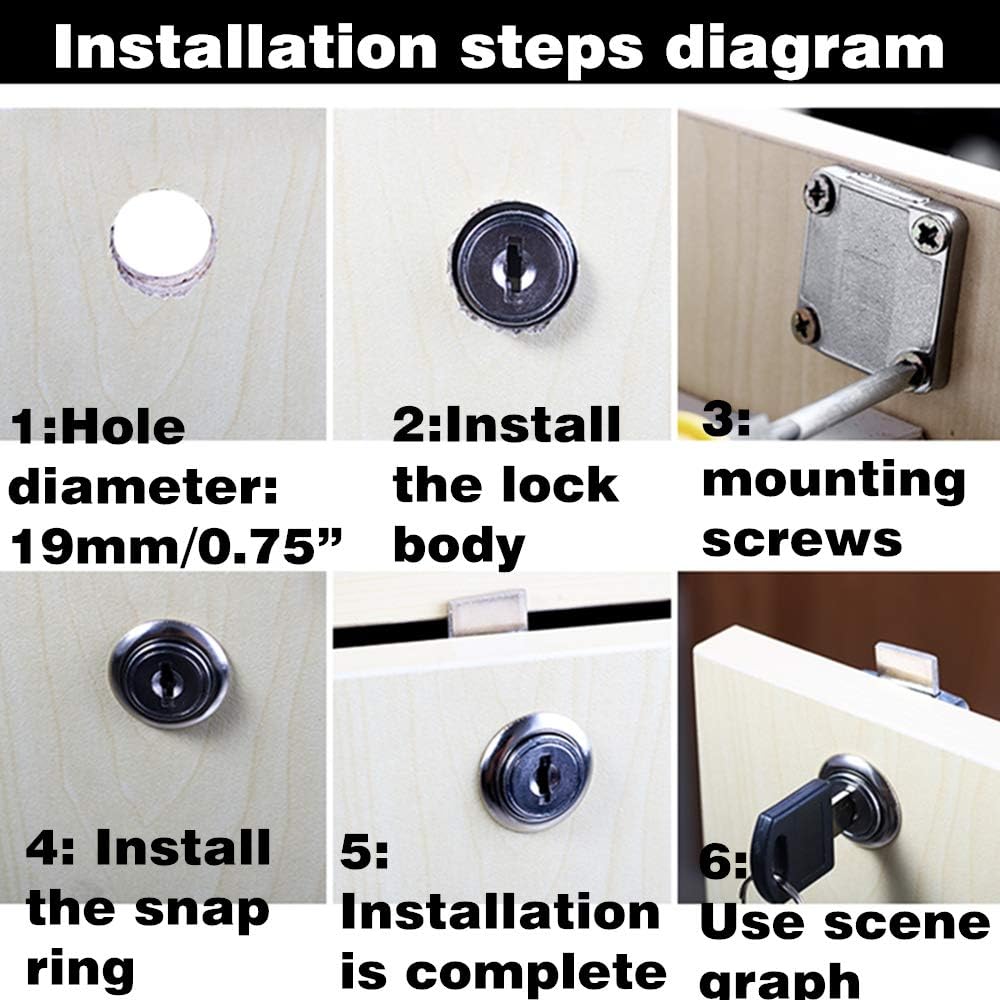 Installation steps diagram

1:Hole diameter: 19mm/0.75”

2:Install the lock body

3: mounting screws

4: Install the snap ring

5: Installation is complete

6: Use scene graph