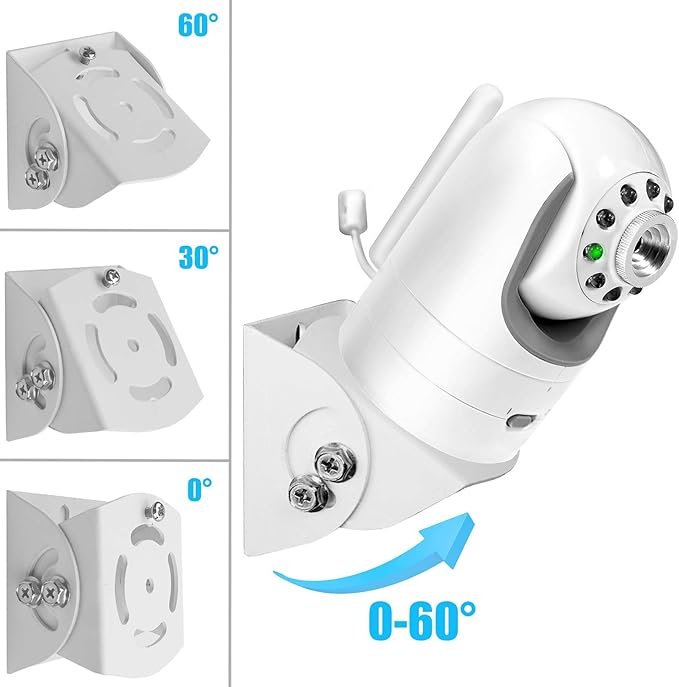 60°

30°

0°

0-60°