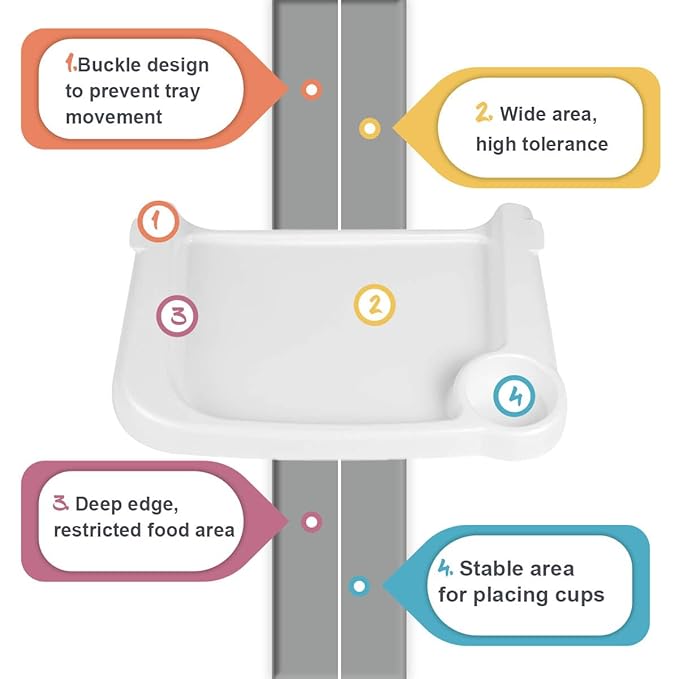 1.Buckle design to prevent tray movement

2. Wide area, high tolerance

1

3

2

4

3. Deep edge, restricted food area

4. Stable area for placing cups