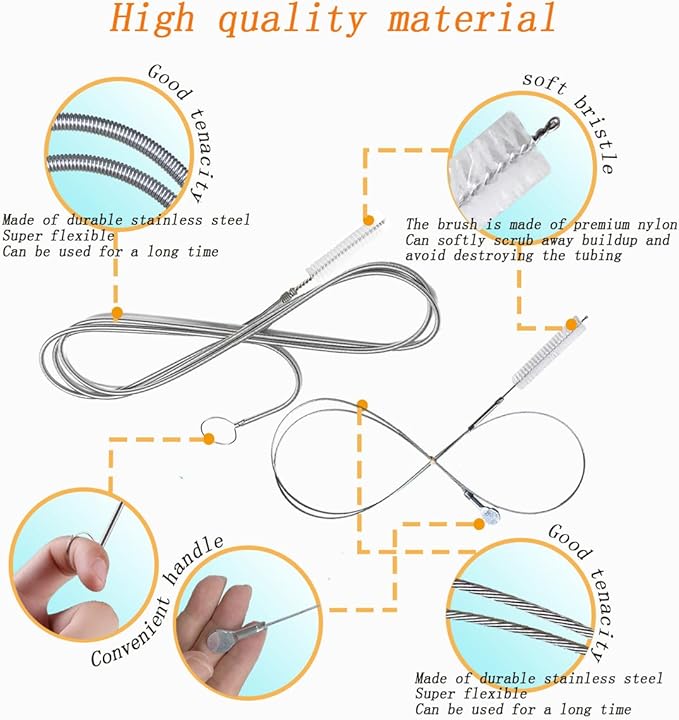 High quality material

Good tenacity

Made of durable stainless steel
Super flexible
Can be used for a long time

soft bristle

The brush is made of premium nylon
Can softly scrub away buildup and avoid destroying the tubing

Convenient handle

Good tenacity

Made of durable stainless steel
Super flexible
Can be used for a long time