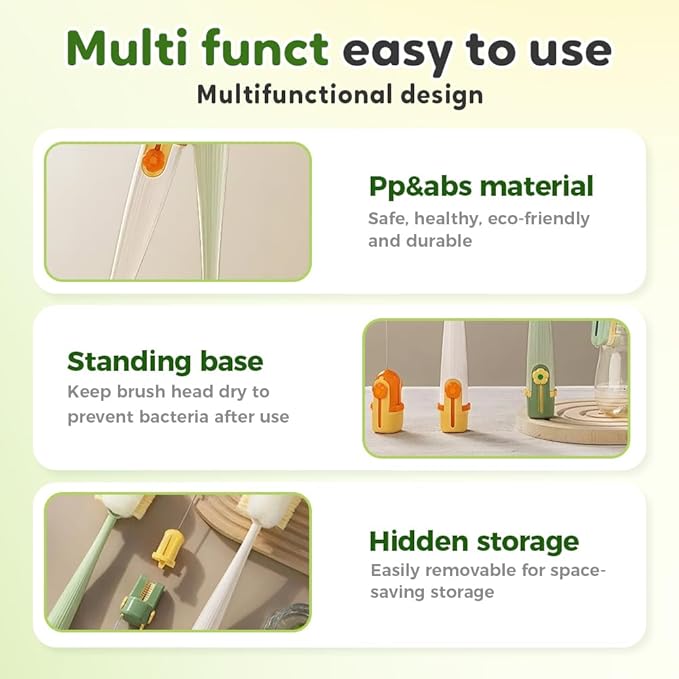 Multi funct easy to use
Multifunctional design

Pp&abs material
Safe, healthy, eco-friendly and durable

Standing base
Keep brush head dry to prevent bacteria after use

Hidden storage
Easily removable for space-saving storage