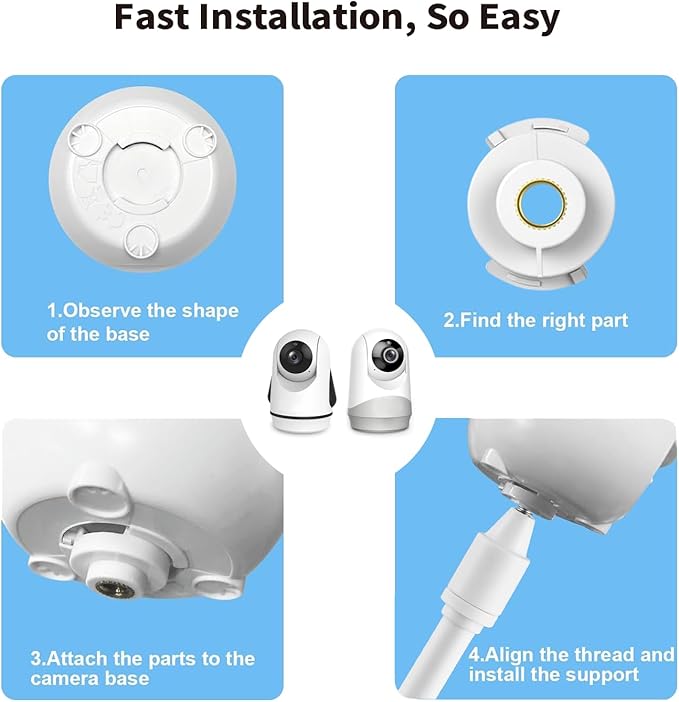 Fast Installation, So Easy

1.Observe the shape of the base

2.Find the right part

3.Attach the parts to the camera base

4.Align the thread and install the support