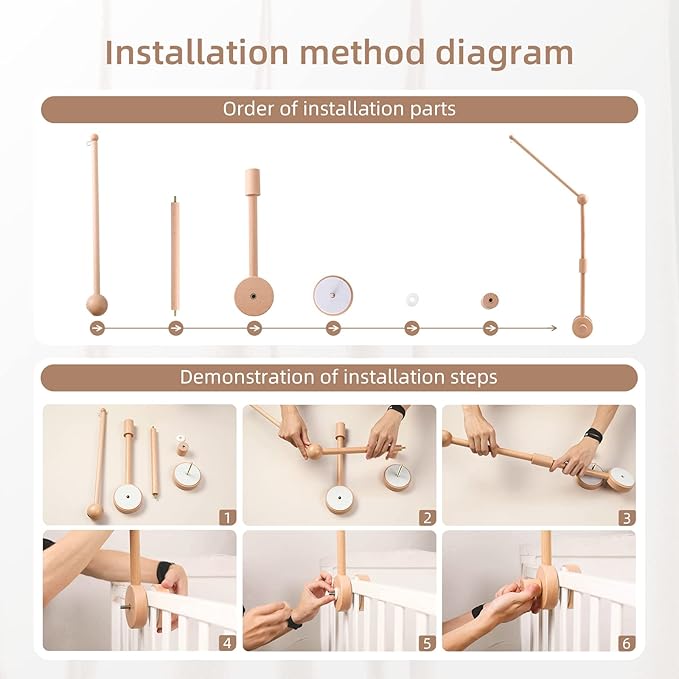 Installation method diagram

Order of installation parts

Demonstration of installation steps

1

2

3

4

5

6