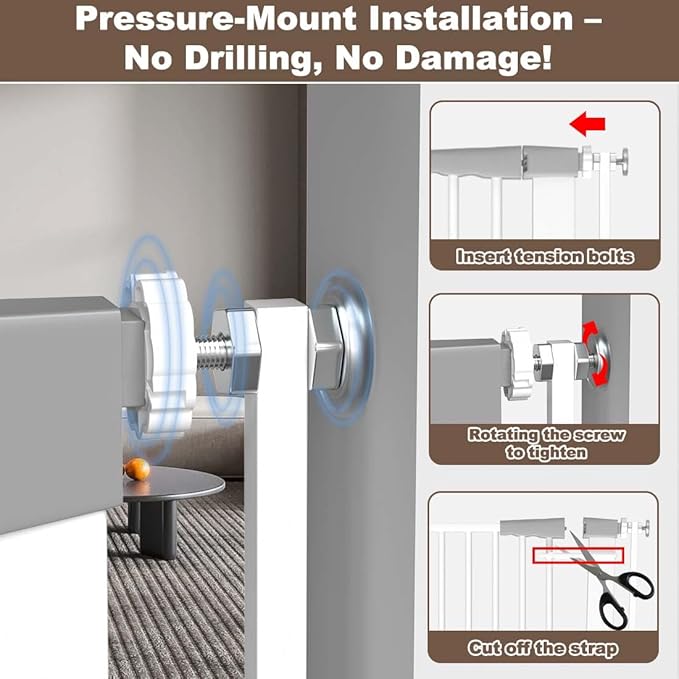 Pressure-Mount Installation – No Drilling, No Damage!

Insert tension bolts

Rotating the screw to tighten

Cut off the strap