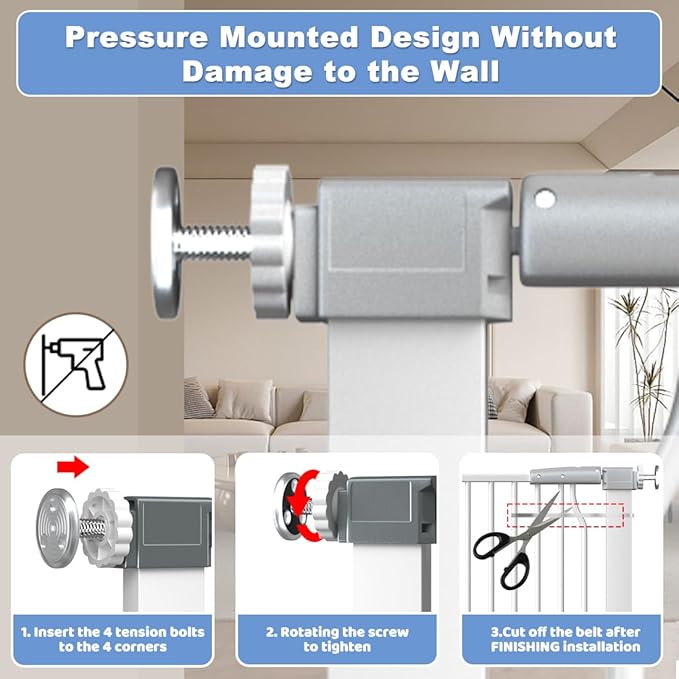 Pressure Mounted Design Without Damage to the Wall

1. Insert the 4 tension bolts to the 4 corners

2. Rotating the screw to tighten

3.Cut off the belt after FINISHING installation