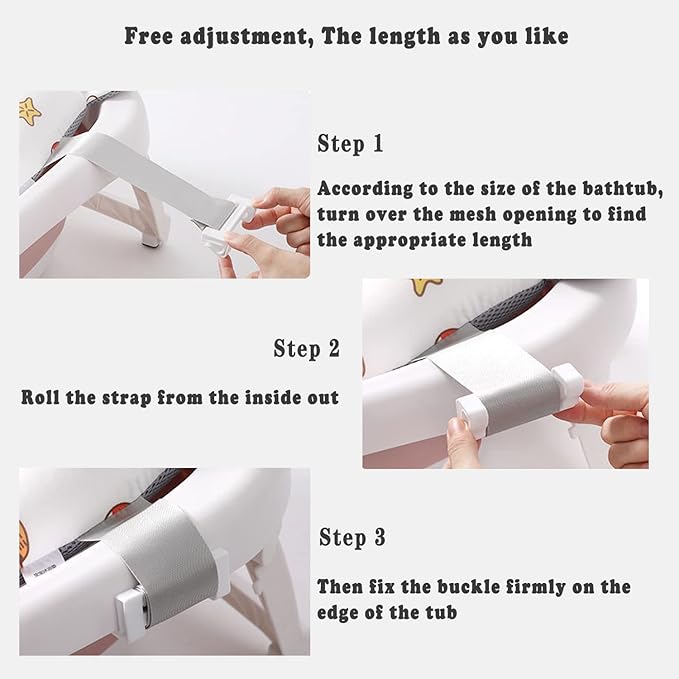 Free adjustment, The length as you like

Step 1

According to the size of the bathtub, turn over the mesh opening to find the appropriate length

Step 2

Roll the strap from the inside out

Step 3

Then fix the buckle firmly on the edge of the tub